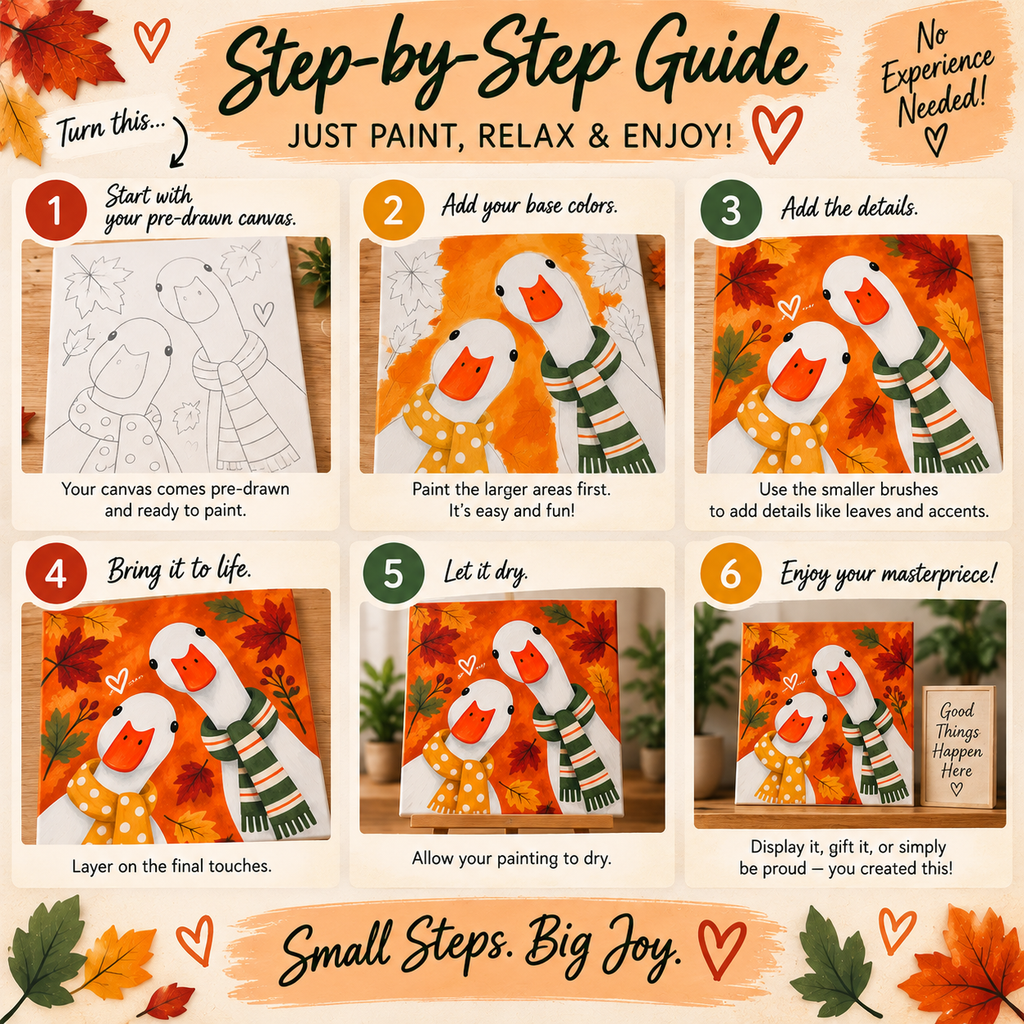 Step-by-Step Guide

JUST PAINT, RELAX & ENJOY!

No Experience Needed!

Turn this...

1 Start with your pre-drawn canvas.

Your canvas comes pre-drawn and ready to paint.

2 Add your base colors.

Paint the larger areas first. It's easy and fun!

3 Add the details.

Use the smaller brushes to add details like leaves and accents.

4 Bring it to life.

Layer on the final touches.

5 Let it dry.

Allow your painting to dry.

6 Enjoy your masterpriece!

Good Things Happen Here

Display it, gift it, or simply be proud — you created this!

Small Steps. Big Joy.